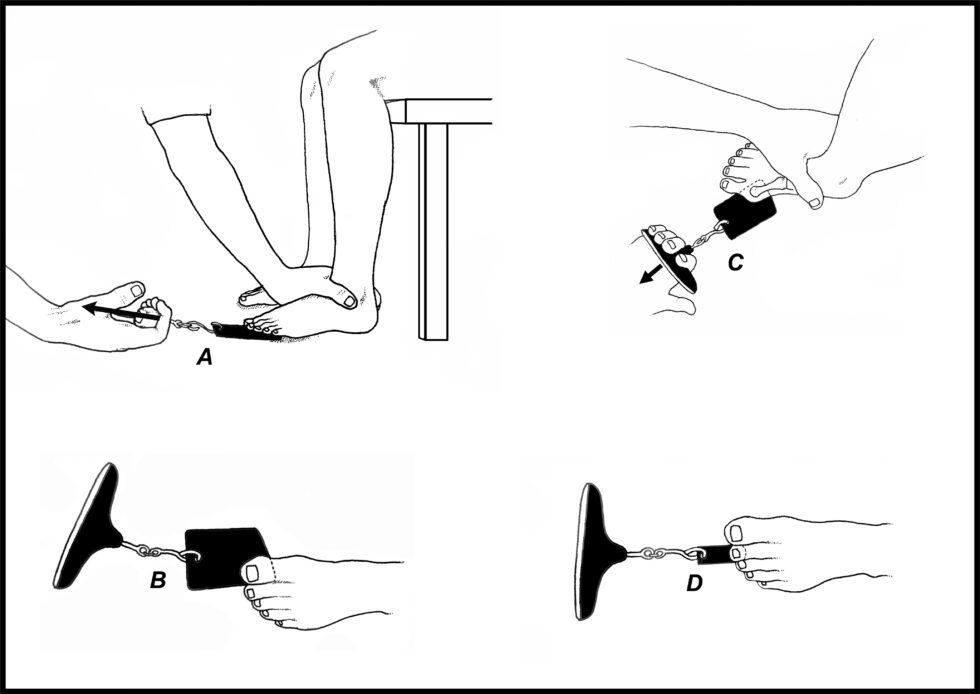 A

C

B

D