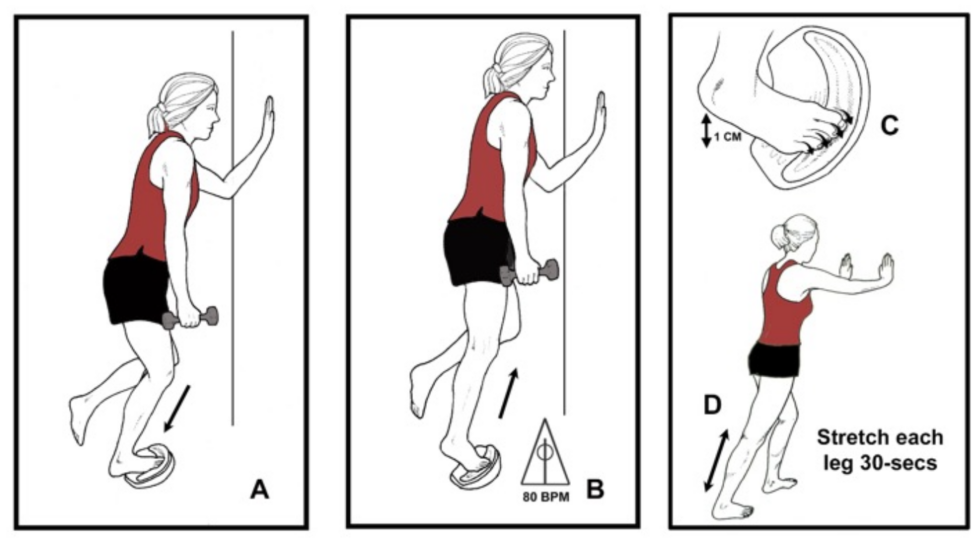 A

80 BPM

B

1 CM

C

D

Stretch each leg 30-secs