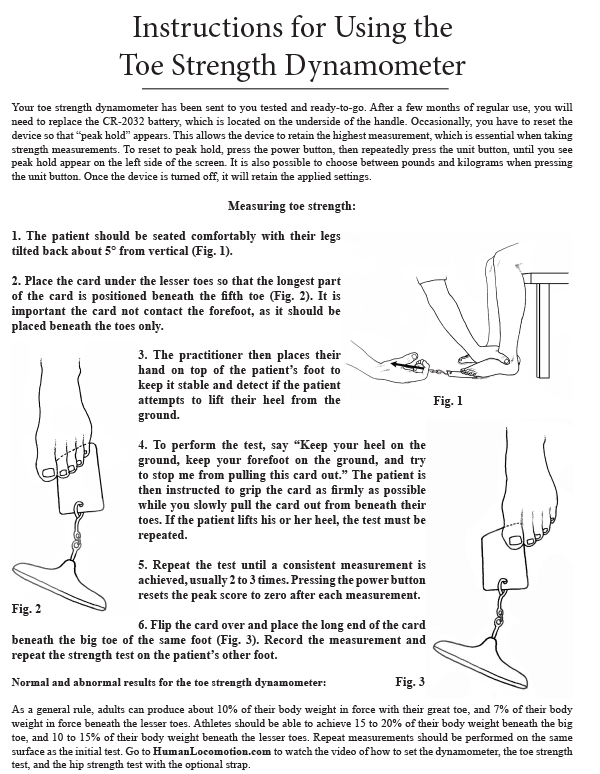 Instructions for Using the Toe Strength Dynamometer

Your toe strength dynamometer has been sent to you tested and ready-to-go. After a few months of regular use, you will need to replace the CR-2032 battery, which is located on the underside of the handle. Occasionally, you have to reset the device so that "peak hold" appears. This allows the device to retain the highest measurement, which is essential when taking strength measurements. To reset to peak hold, press the power button, then repeatedly press the unit button, until you see peak hold appear on the left side of the screen. It is also possible to choose between pounds and kilograms when pressing the unit button. Once the device is turned off, it will retain the applied settings.

Measuring toe strength:

1. The patient should be seated comfortably with their legs tilted back about 5° from vertical (Fig. 1).

2. Place the card under the lesser toes so that the longest part of the card is positioned beneath the fifth toe (Fig. 2). It is important the card not contact the forefoot, as it should be placed beneath the toes only.

3. The practitioner then places their hand on top of the patient's foot to keep it stable and detect if the patient attempts to lift their heel from the ground.

Fig. 1

4. To perform the test, say "Keep your heel on the ground, keep your forefoot on the ground, and try to stop me from pulling this card out." The patient is then instructed to grip the card as firmly as possible while you slowly pull the card out from beneath their toes. If the patient lifts his or her heel, the test must be repeated.

5. Repeat the test until a consistent measurement is achieved, usually 2 to 3 times. Pressing the power button resets the peak score to zero after each measurement.

Fig. 2

6. Flip the card over and place the long end of the card beneath the big toe of the same foot (Fig. 3). Record the measurement and repeat the strength test on the patient's other foot.

Normal and abnormal results for the toe strength dynamometer:

Fig. 3

As a general rule, adults can produce about 10% of their body weight in force with their great toe, and 7% of their body weight in force beneath the lesser toes. Athletes should be able to achieve 15 to 20% of their body weight beneath the big toe, and 10 to 15% of their body weight beneath the lesser toes. Repeat measurements should be performed on the same surface as the initial test. Go to HumanLocomotion.com to watch the video of how to set the dynamometer, the toe strength test, and the hip strength test with the optional strap.