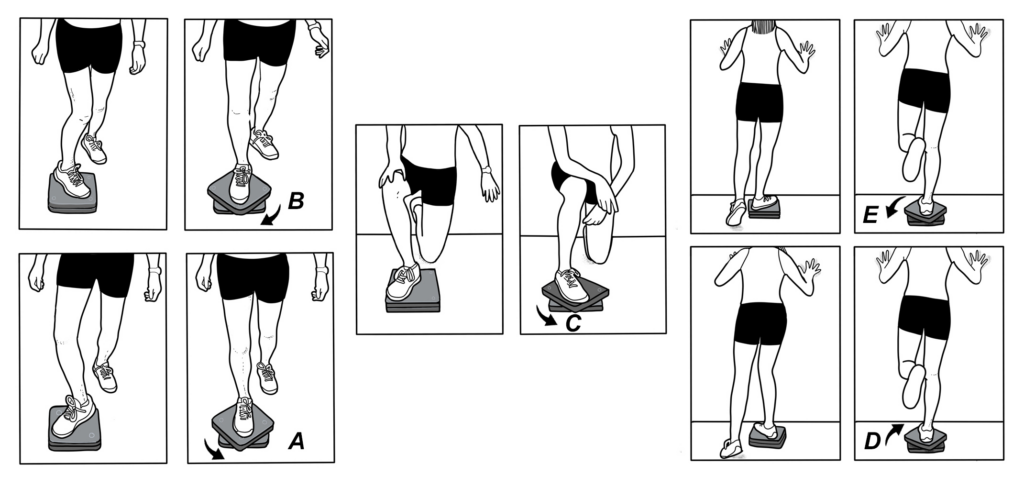 B

A

C

E

D