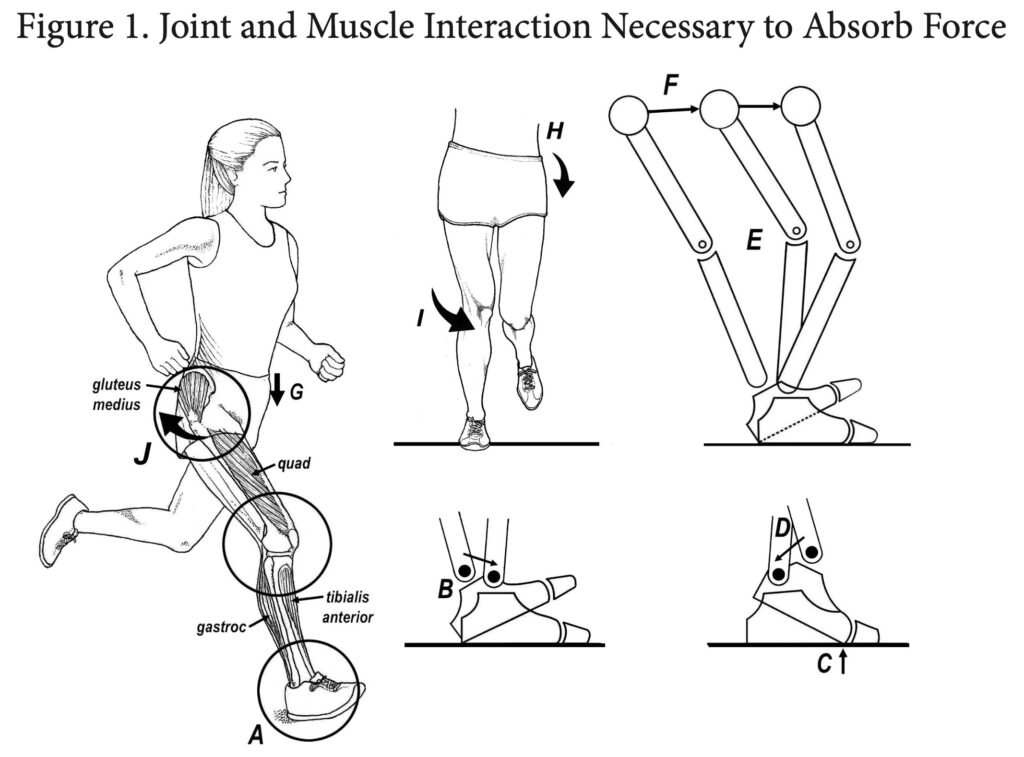 Figure 1. Joint and Muscle Interaction Necessary to Absorb Force

gluteus medius
G
J
quad
tibialis anterior
gastroc
A
H
I
F
E
B
D
C