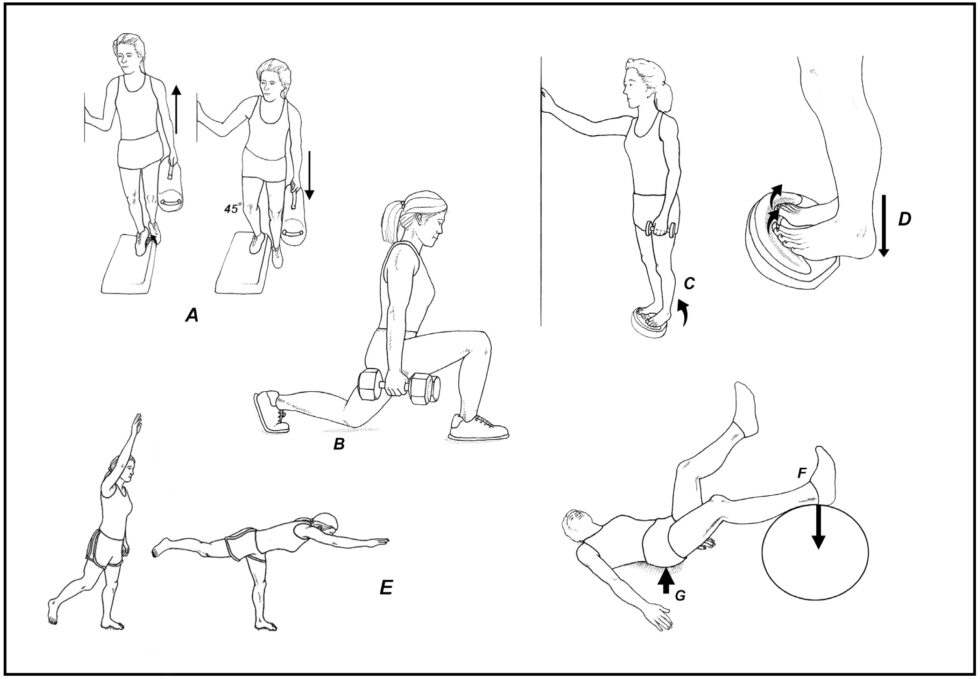 45°
A
B
C
D
E
F
G