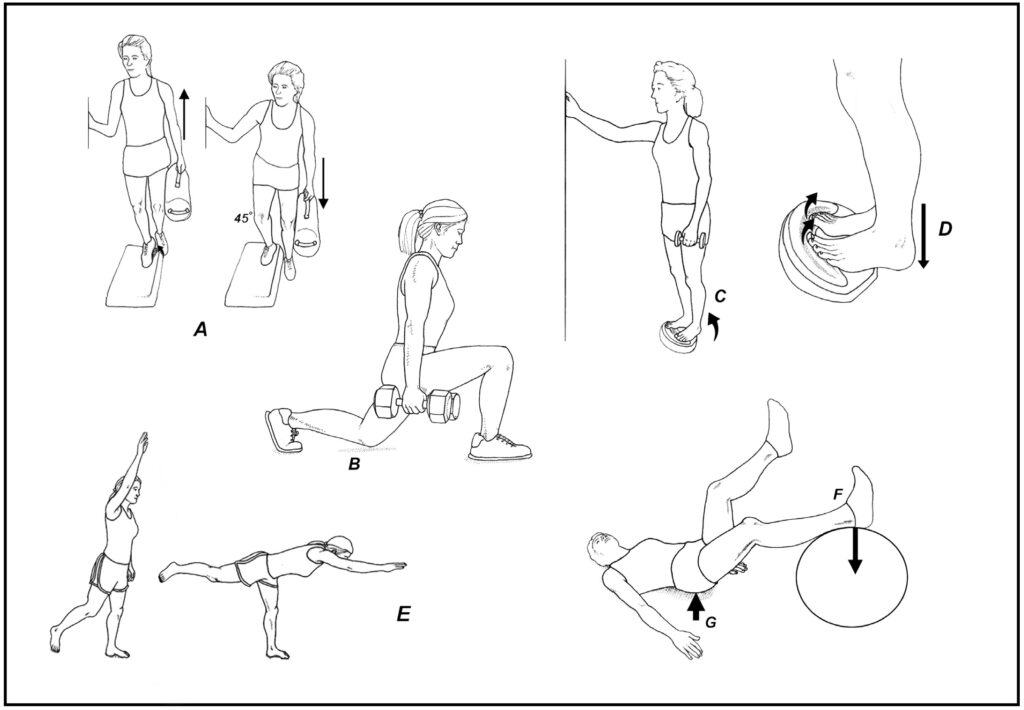 45°

A

B

C

D

E

F

G