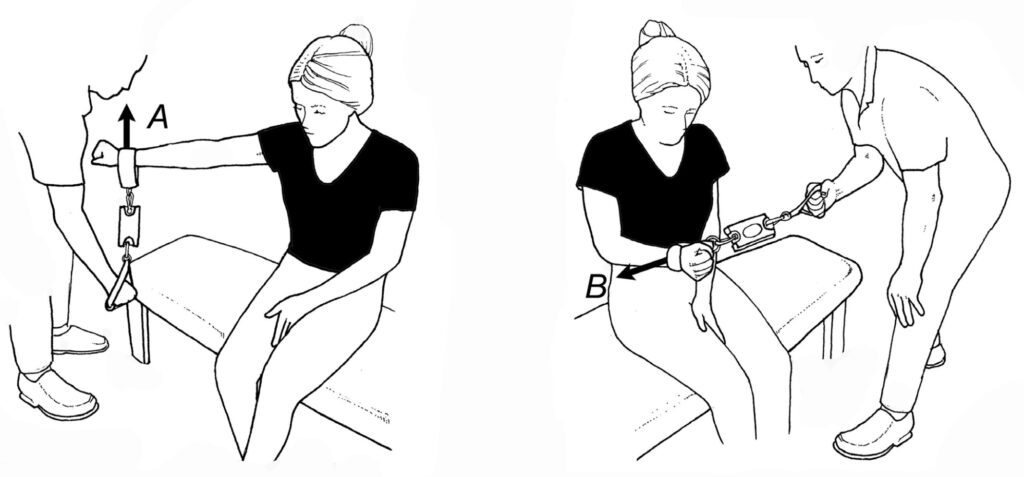 A

B