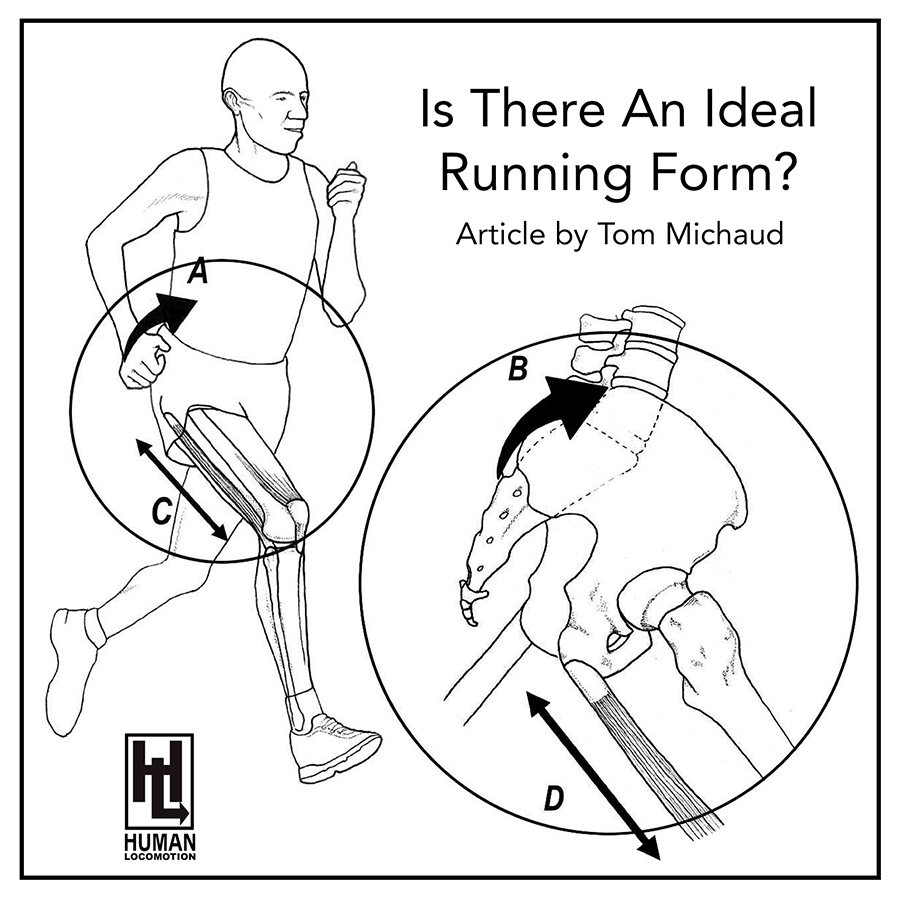 Is There An Ideal Running Form?

Article by Tom Michaud

A

B

C

D

HL

HUMAN LOCOMOTION